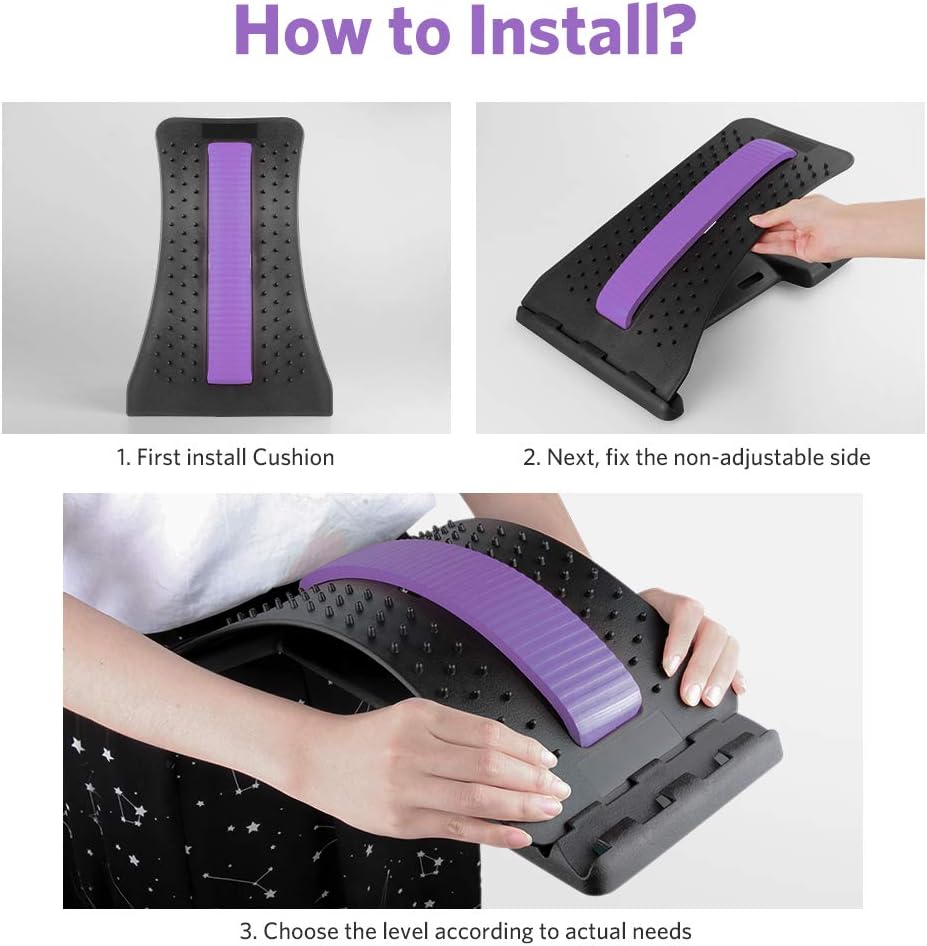 How to Install?

1. First install Cushion

2. Next, fix the non-adjustable side

3. Choose the level according to actual needs